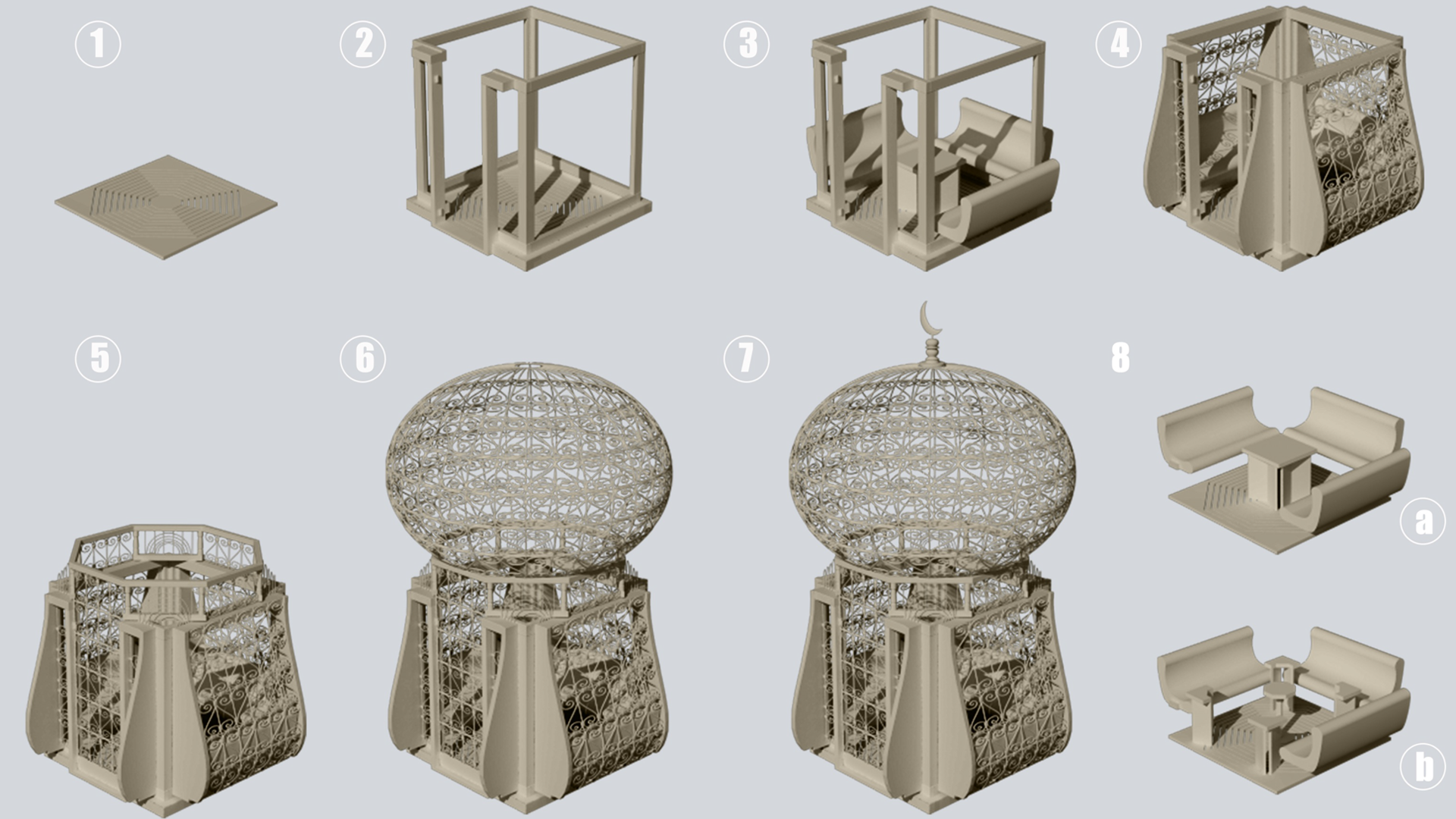 1
2
3
4
5
6
7
8
a
b